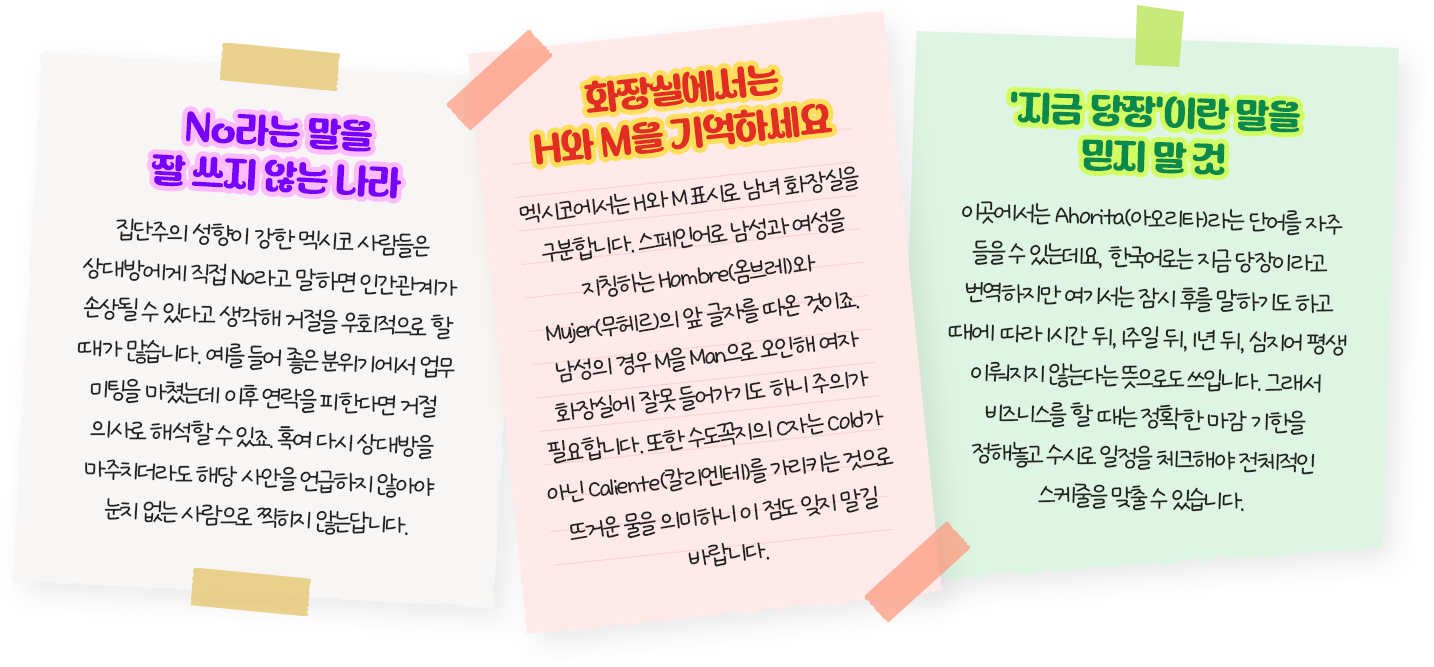 No라는 말을
잘 쓰지 않는 나라

집단주의 성향이 강한 멕시코 사람들은 상대방에게 직접 No라고 말하면 인간관계가 손상될 수 있다고 생각해 거절을 우회적으로 할 때가 많습니다. 예를 들어 좋은 분위기에서 업무 미팅을 마쳤는데 이후 연락을 피한다면 거절 의사로 해석할 수 있죠. 혹여 다시 상대방을 마주치더라도 해당 사안을 언급하지 않아야 눈치 없는 사람으로 찍히지 않는답니다.

화장실에서는
H와 M을 기억하세요

멕시코에서는 H와 M 표시로 남녀 화장실을 구분합니다. 스페인어로 남성과 여성을 지칭하는 Hombre(옴브레)와 Mujer(무헤르)의 앞 글자를 따온 것이죠. 남성의 경우 M을 Man으로 오인해 여자 화장실에 잘못 들어가기도 하니 주의가 필요합니다. 또한 수도꼭지의 C자는 Cold가 아닌 Caliente(칼리엔테)를 가리키는 것으로 뜨거운 물을 의미하니 이 점도 잊지 말길 바랍니다.

'지금 당장'이란 말을
믿지 말 것

이곳에서는 Ahorita(아오리타)라는 단어를 자주 들을 수 있는데요, 한국어로는 지금 당장이라고 번역하지만 여기서는 잠시 후를 말하기도 하고 때에 따라 1시간 뒤, 1주일 뒤, 1년 뒤, 심지어 평생 이뤄지지 않는다는 뜻으로도 쓰입니다. 그래서 비즈니스를 할 때는 정확한 마감 기한을 정해놓고 수시로 일정을 체크해야 전체적인 스케줄을 맞출 수 있습니다.